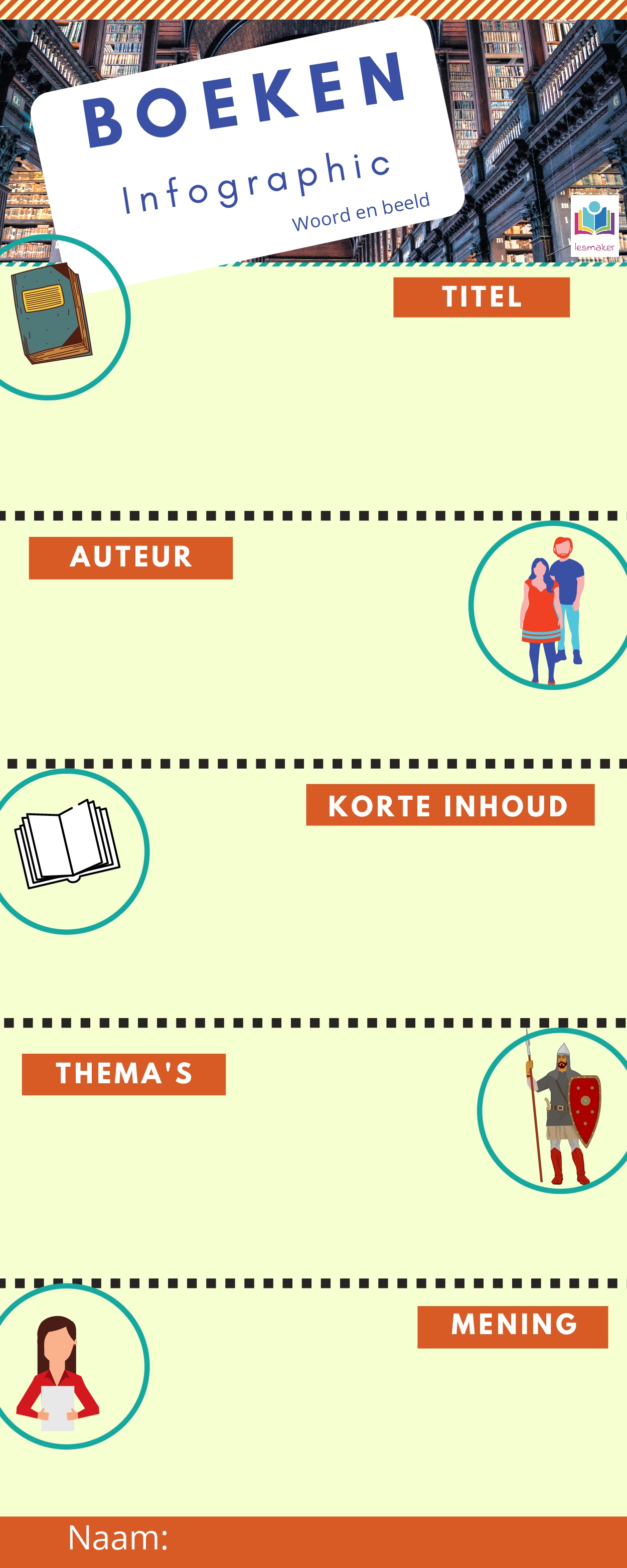 BOEKEN

Infographic

Woord en beeld

lesmaker

TITEL

AUTEUR

KORTE INHOUD

THEMA'S

MENING

Naam: